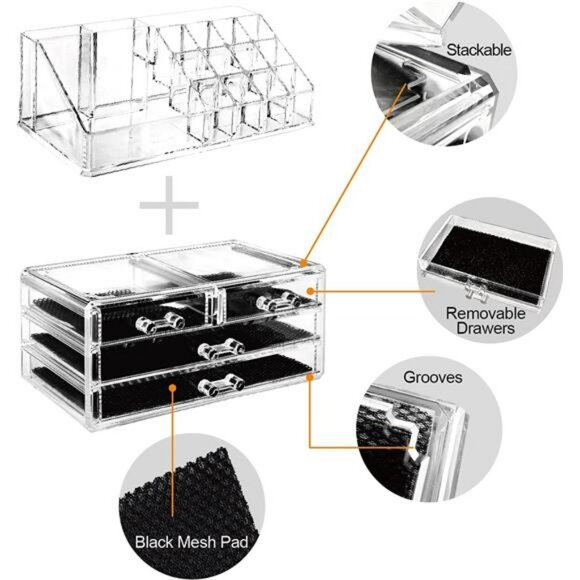 Stackable

Removable Drawers

Grooves

Black Mesh Pad